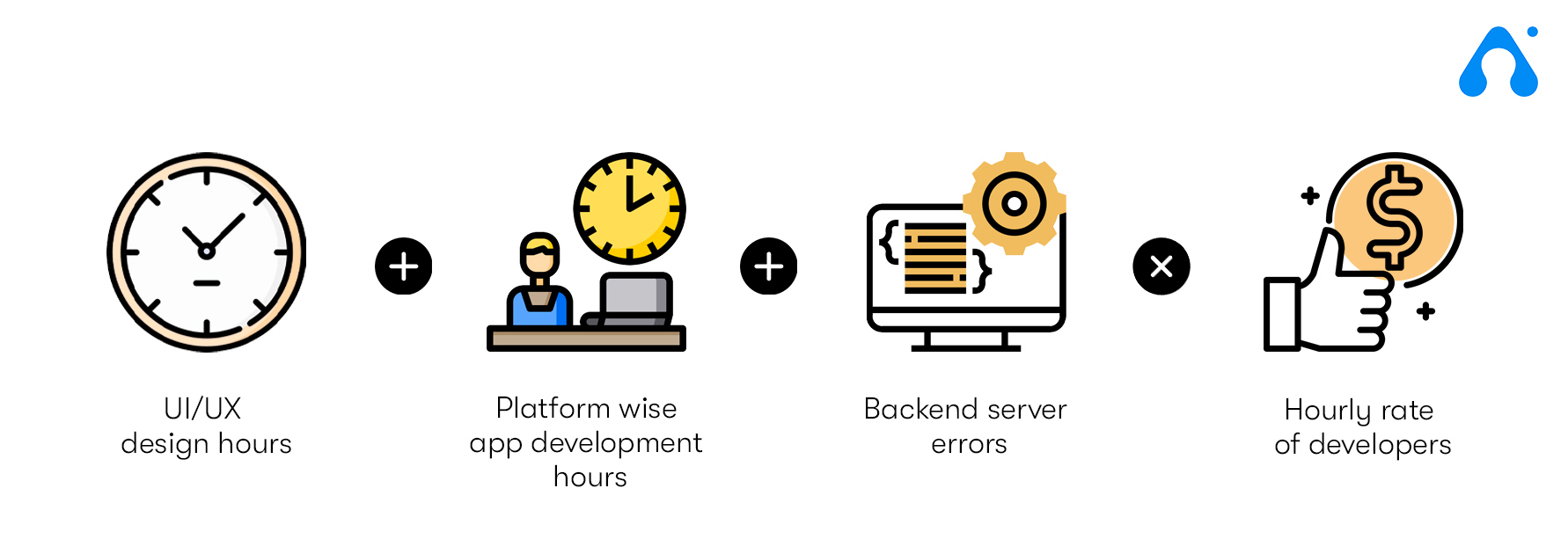 UI/UX design hours

+

Platform wise app development hours

+

Backend server errors

×

Hourly rate of developers