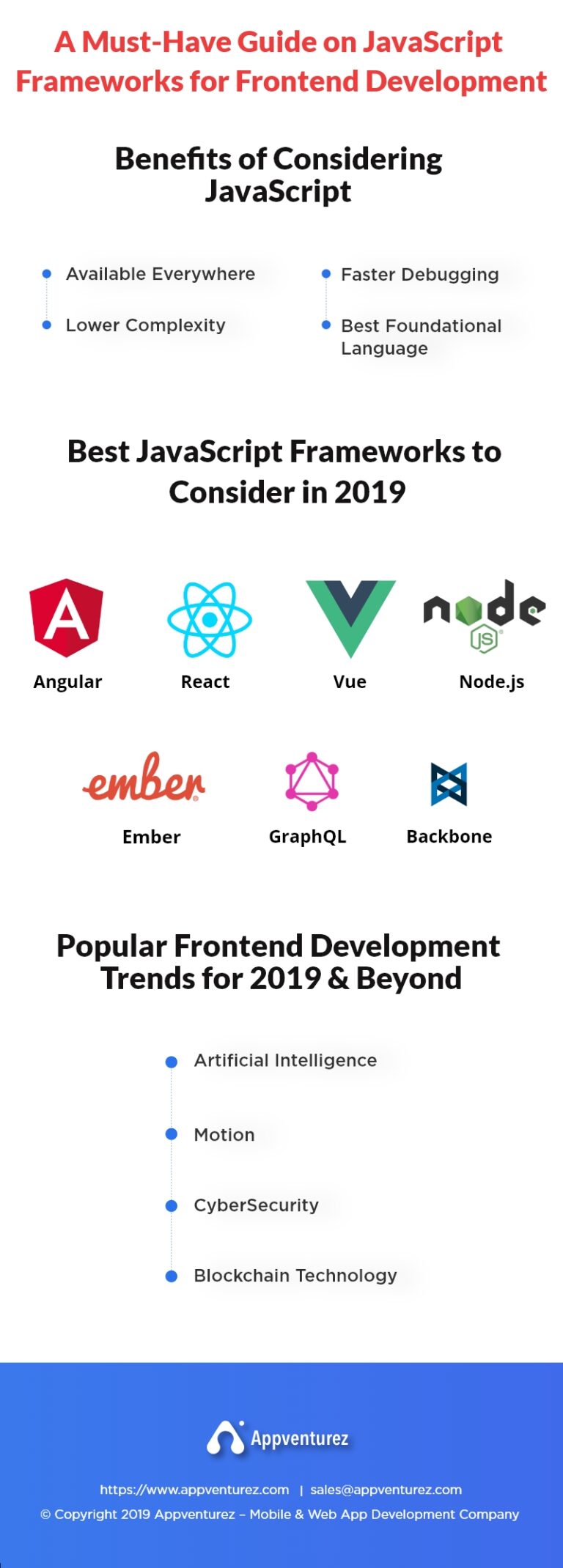 A Must-Have Guide on JavaScript Frameworks for Frontend Development

Benefits of Considering JavaScript

Available Everywhere

Lower Complexity

Faster Debugging

Best Foundational Language

Best JavaScript Frameworks to Consider in 2019

A

Angular

React

Vue

node JS

Node.js

ember

Ember

GraphQL

Backbone

Popular Frontend Development Trends for 2019 & Beyond

Artificial Intelligence

Motion

CyberSecurity

Blockchain Technology

Appventurez

https://www.appventurez.com | sales@appventurez.com

© Copyright 2019 Appventurez – Mobile & Web App Development Company